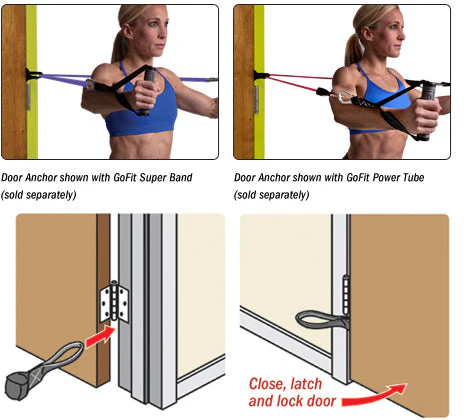 Door Anchor shown with GoFit Super Band (sold separately)

Door Anchor shown with GoFit Power Tube (sold separately)

Close, latch and lock door